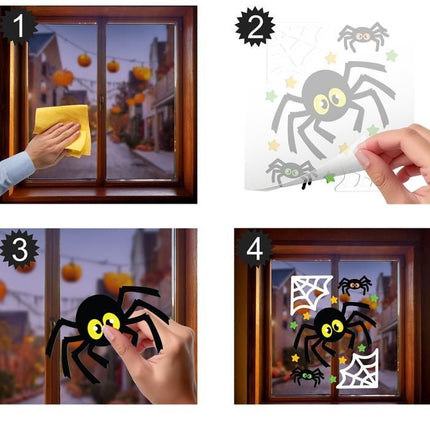 1

2

3

4