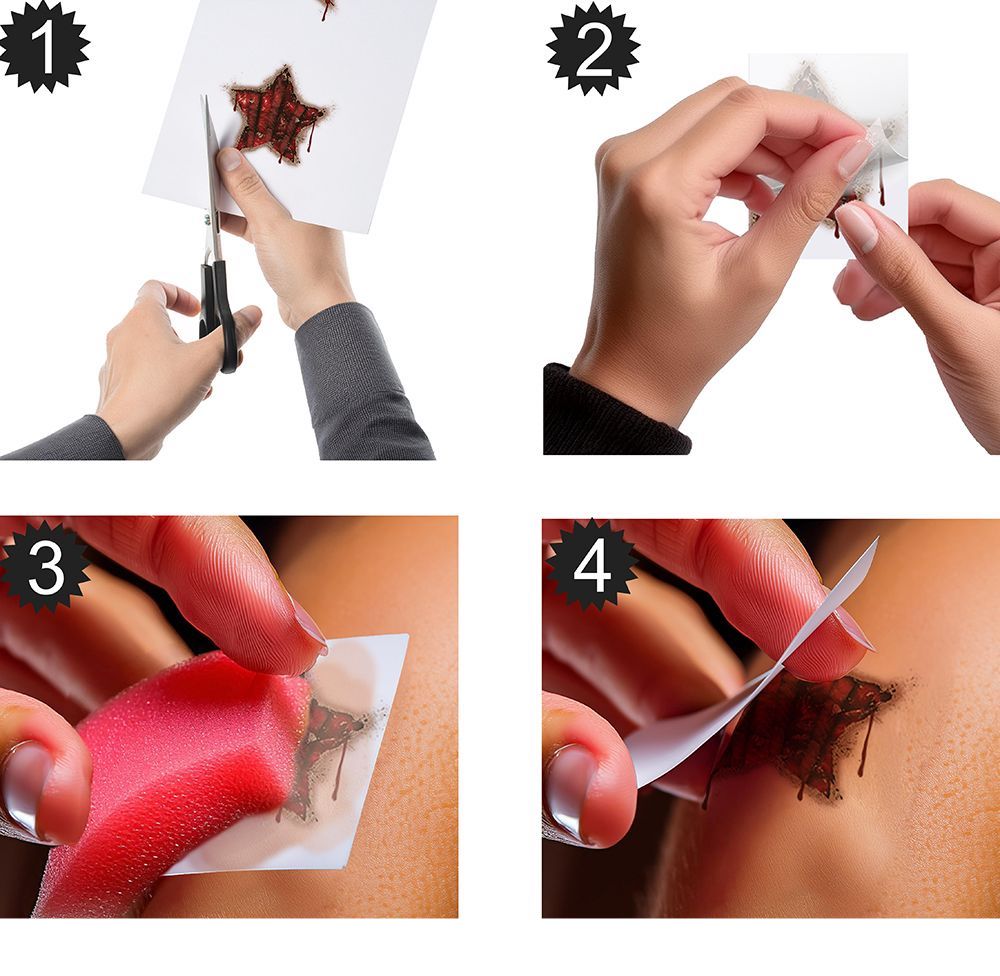 1

2

3

4