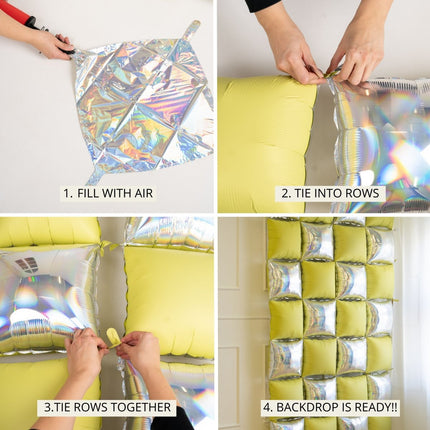 1. FILL WITH AIR

2. TIE INTO ROWS

3.TIE ROWS TOGETHER

4. BACKDROP IS READY!!